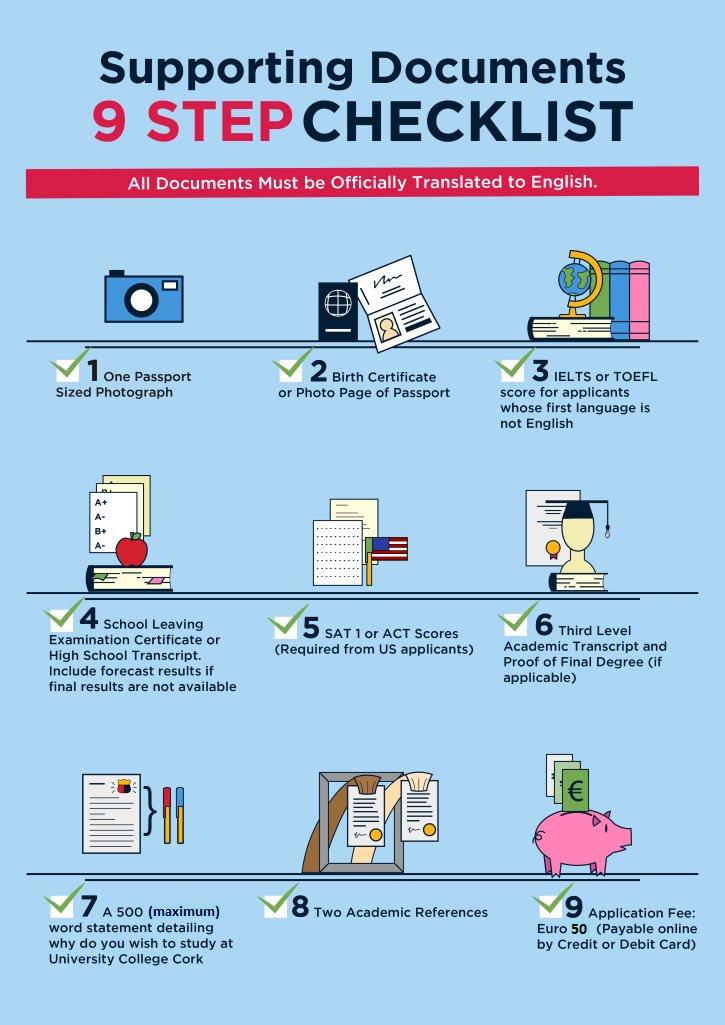 Supporting Documents
9 STEP CHECKLIST

All Documents Must be Officially Translated to English.

1 One Passport Sized Photograph

2 Birth Certificate or Photo Page of Passport

3 IELTS or TOEFL score for applicants whose first language is not English

A+
A-
B+
A-

4 School Leaving Examination Certificate or High School Transcript. Include forecast results if final results are not available

5 SAT 1 or ACT Scores (Required from US applicants)

6 Third Level Academic Transcript and Proof of Final Degree (if applicable)

€

7 A 500 (maximum) word statement detailing why do you wish to study at University College Cork

8 Two Academic References

9 Application Fee: Euro 50 (Payable online by Credit or Debit Card)