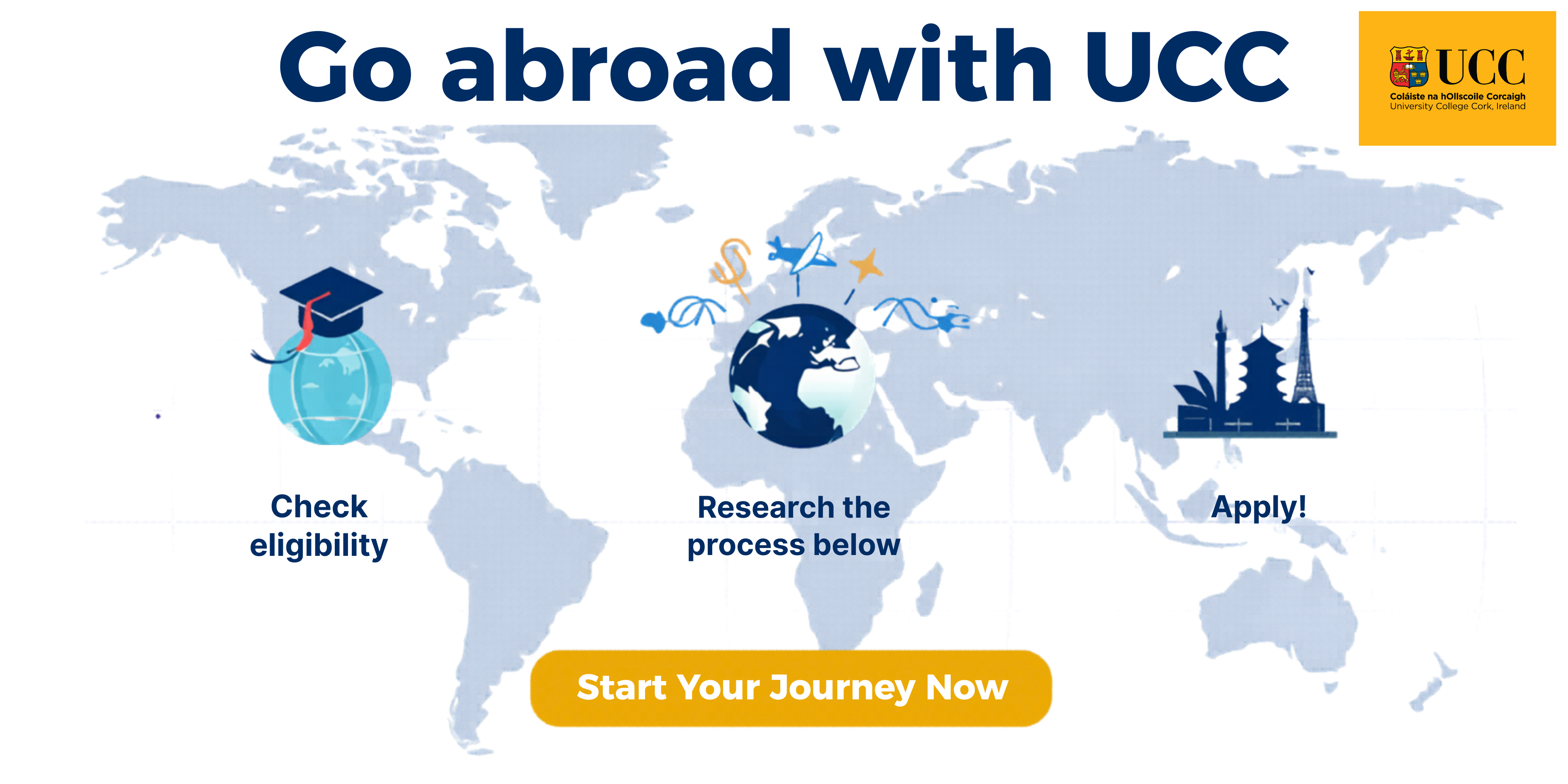 Go abroad with UCC

UCC
Coláiste na hOllscoile Corcaigh
University College Cork, Ireland

Check eligibility

Research the process below

Apply!

Start Your Journey Now