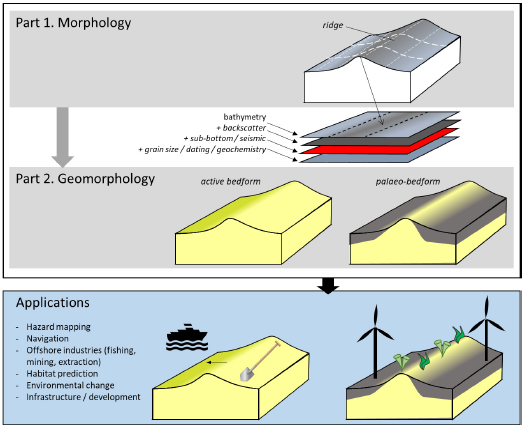 Part 1. Morphology

ridge

bathymetry
+ backscatter
+ sub-bottom / seismic
+ grain size / dating / geochemistry

Part 2. Geomorphology

active bedform

palaeo-bedform

Applications

- Hazard mapping
- Navigation
- Offshore industries (fishing, mining, extraction)
- Habitat prediction
- Environmental change
- Infrastructure / development