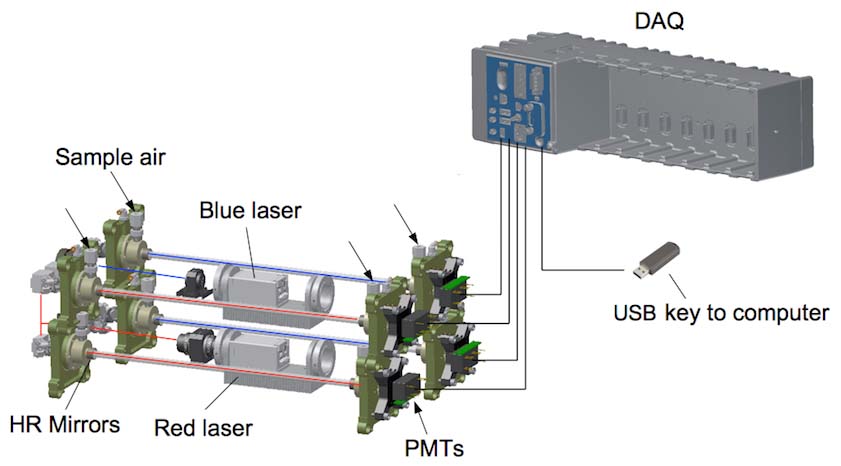 DAQ

Sample air

Blue laser

USB key to computer

HR Mirrors

Red laser

PMTs