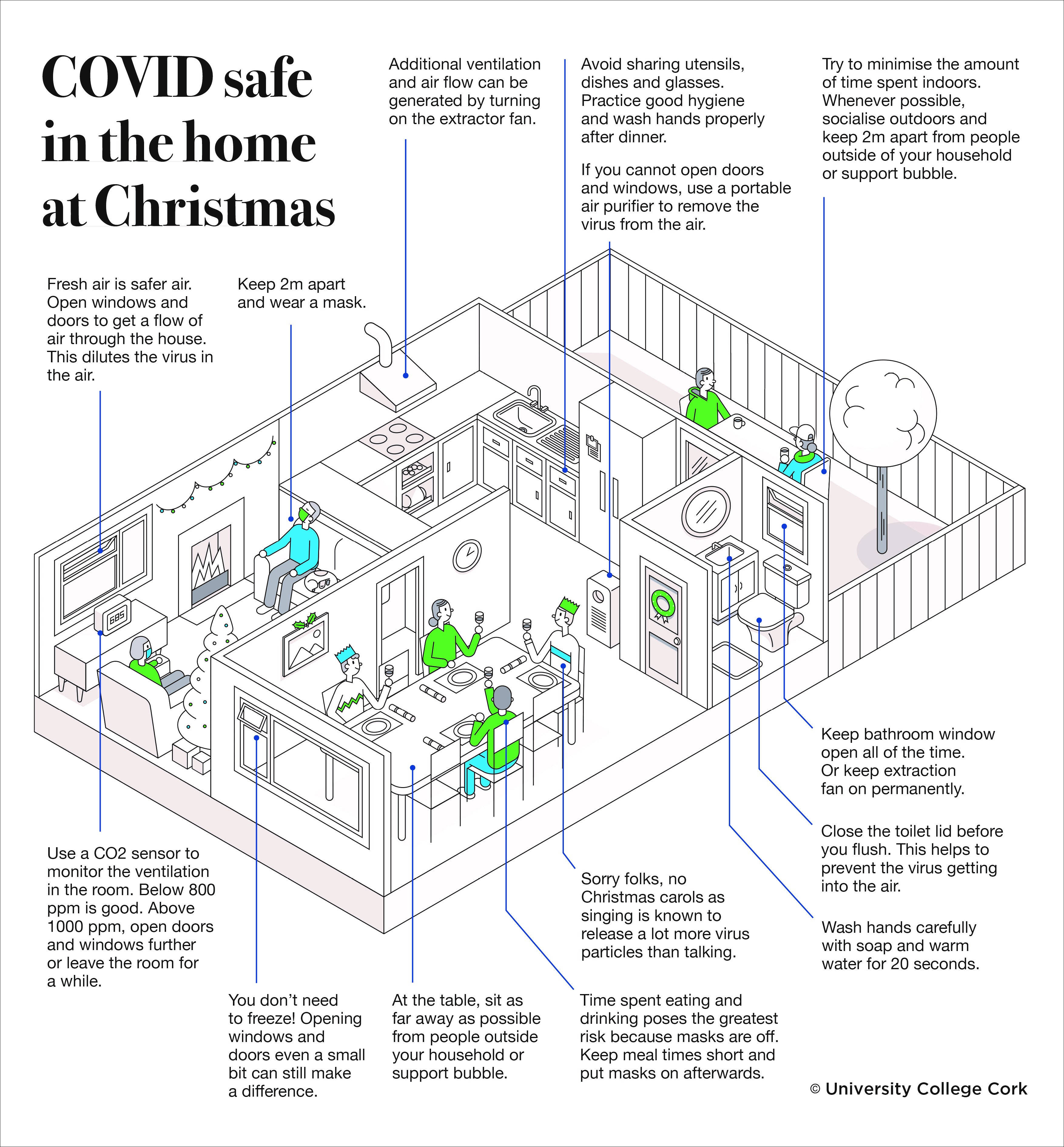 COVID safe in the home at Christmas

Additional ventilation and air flow can be generated by turning on the extractor fan.

Avoid sharing utensils, dishes and glasses. Practice good hygiene and wash hands properly after dinner.

If you cannot open doors and windows, use a portable air purifier to remove the virus from the air.

Try to minimise the amount of time spent indoors. Whenever possible, socialise outdoors and keep 2m apart from people outside of your household or support bubble.

Fresh air is safer air. Open windows and doors to get a flow of air through the house. This dilutes the virus in the air.

Keep 2m apart and wear a mask.

685

Keep bathroom window open all of the time. Or keep extraction fan on permanently.

Close the toilet lid before you flush. This helps to prevent the virus getting into the air.

Wash hands carefully with soap and warm water for 20 seconds.

Use a CO2 sensor to monitor the ventilation in the room. Below 800 ppm is good. Above 1000 ppm, open doors and windows further or leave the room for a while.

Sorry folks, no Christmas carols as singing is known to release a lot more virus particles than talking.

You don't need to freeze! Opening windows and doors even a small bit can still make a difference.

At the table, sit as far away as possible from people outside your household or support bubble.

Time spent eating and drinking poses the greatest risk because masks are off. Keep meal times short and put masks on afterwards.

© University College Cork